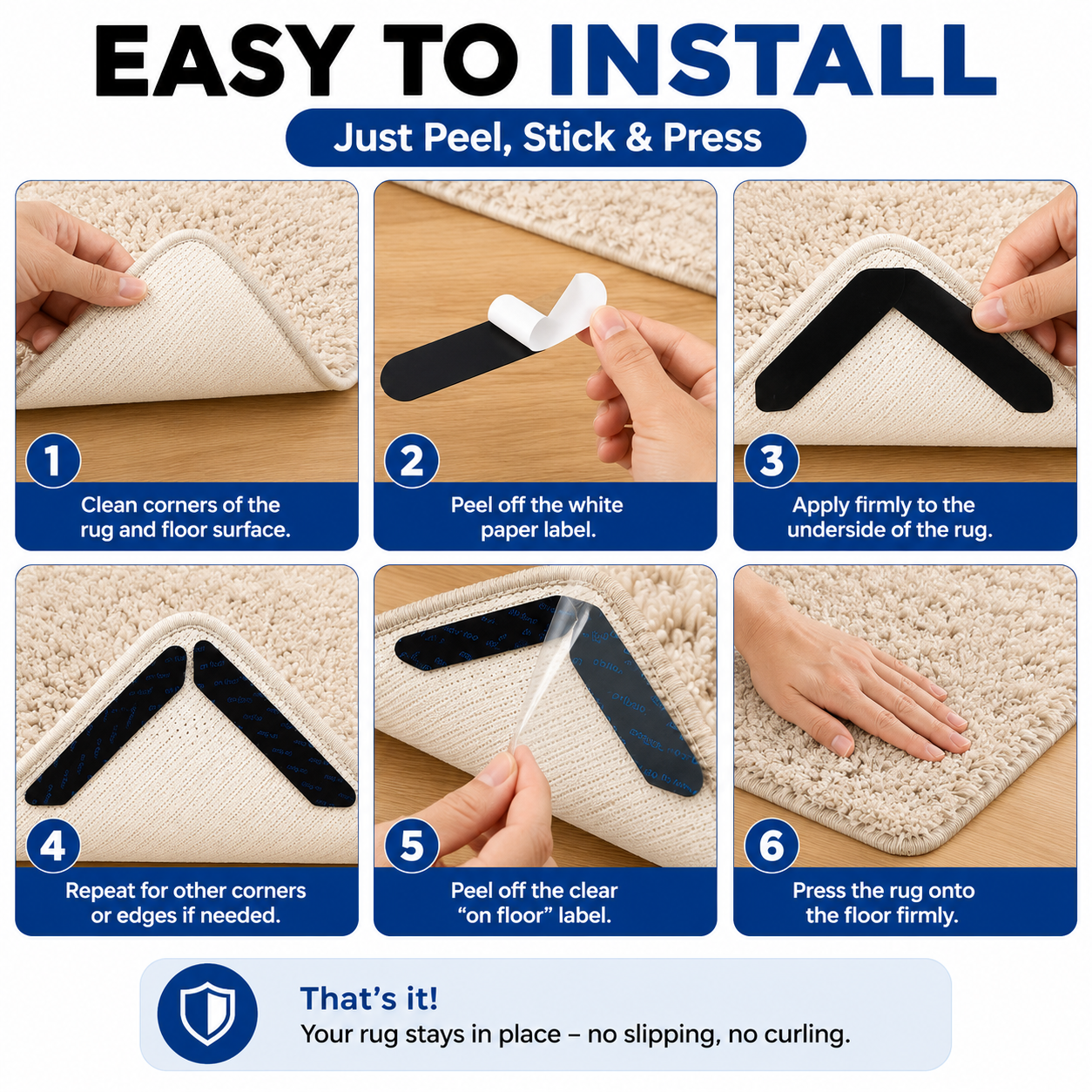 EASY TO INSTALL

Just Peel, Stick & Press

1
Clean corners of the rug and floor surface.

2
Peel off the white paper label.

3
Apply firmly to the underside of the rug.

4
Repeat for other corners or edges if needed.

5
Peel off the clear “on floor” label.

6
Press the rug onto the floor firmly.

That’s it!
Your rug stays in place – no slipping, no curling.