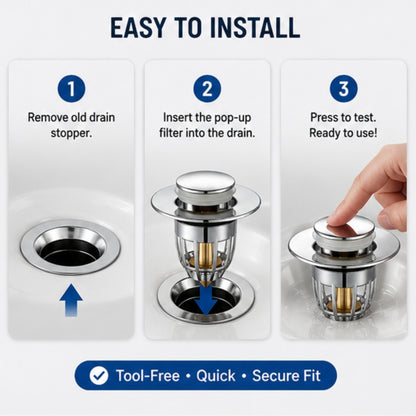 EASY TO INSTALL

1

Remove old drain stopper.

2

Insert the pop-up filter into the drain.

3

Press to test. Ready to use!

Tool-Free • Quick • Secure Fit