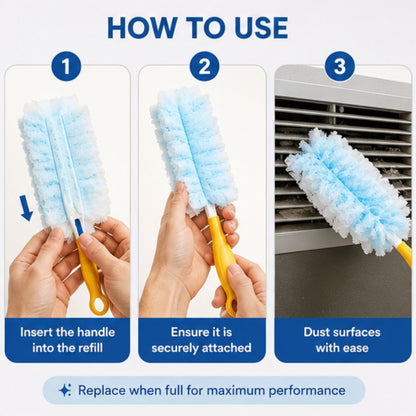 HOW TO USE

1

Insert the handle into the refill

2

Ensure it is securely attached

3

Dust surfaces with ease

Replace when full for maximum performance