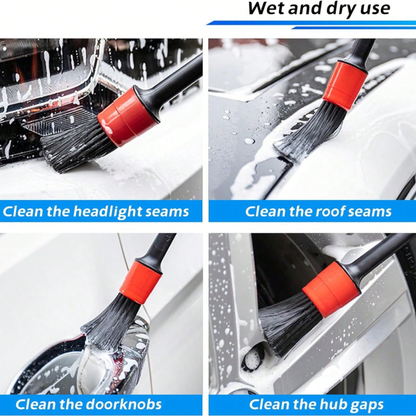 Wet and dry use

Clean the headlight seams

Clean the roof seams

Clean the doorknobs

Clean the hub gaps