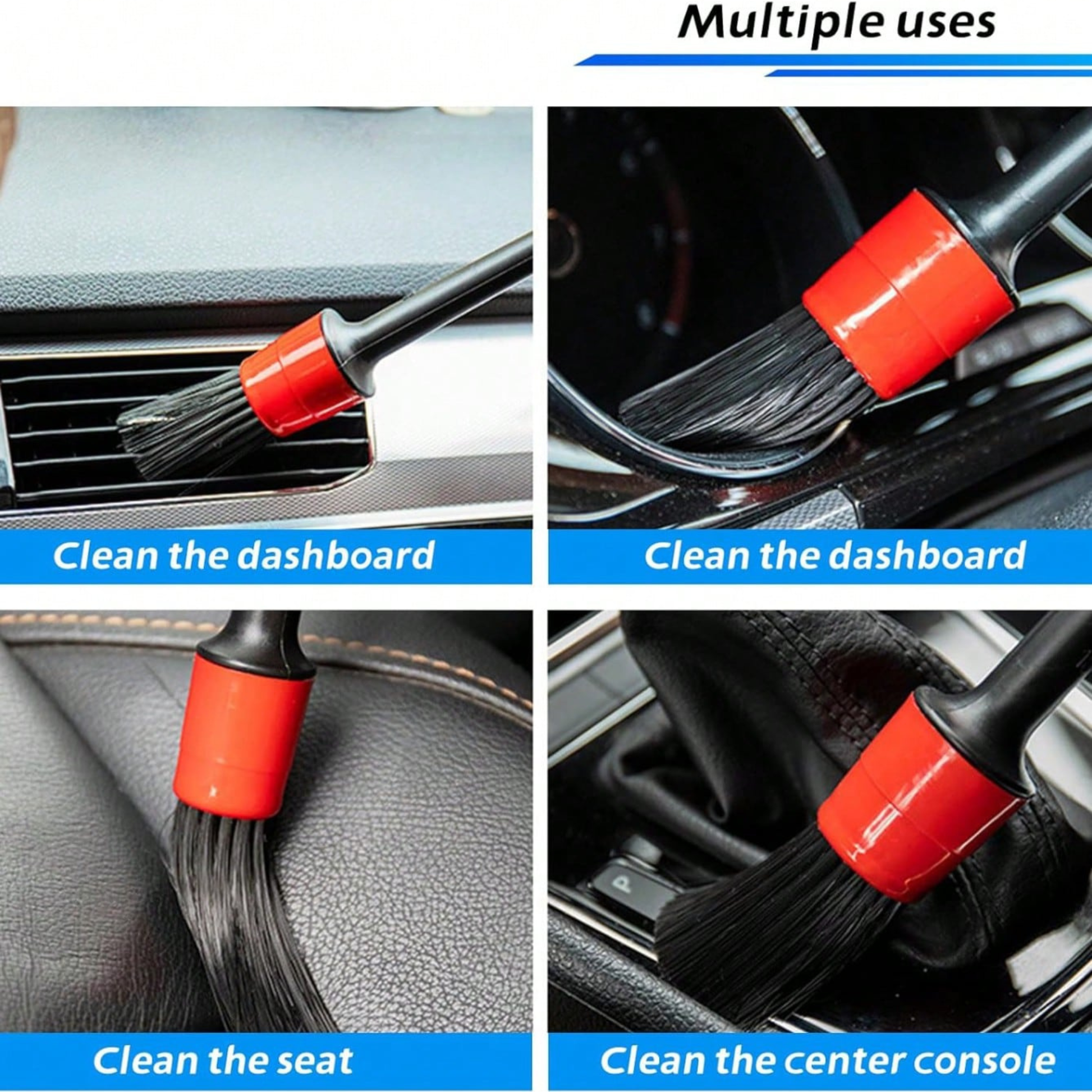 Multiple uses

Clean the dashboard

Clean the dashboard

Clean the seat

Clean the center console