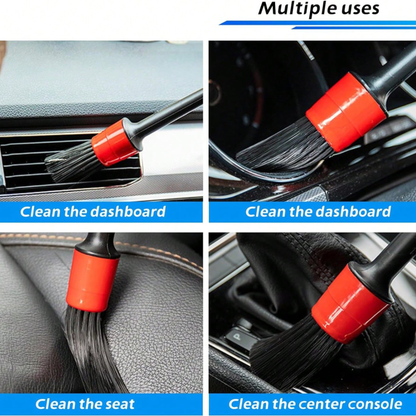 Multiple uses

Clean the dashboard

Clean the dashboard

Clean the seat

Clean the center console