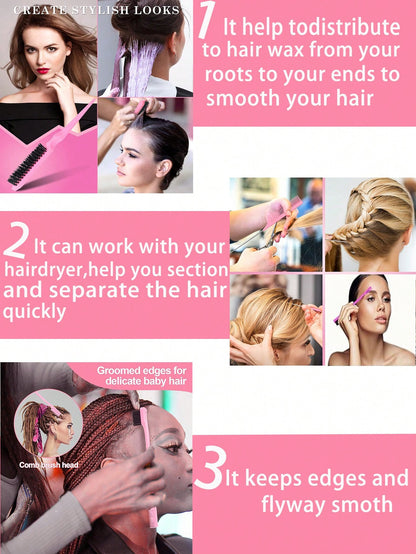 CREATE STYLISH LOOKS

1 It help todistribute to hair wax from your roots to your ends to smooth your hair

2 It can work with your hairdryer,help you section and separate the hair quickly

Groomed edges for delicate baby hair

Comb brush head

3 It keeps edges and flyway smoth